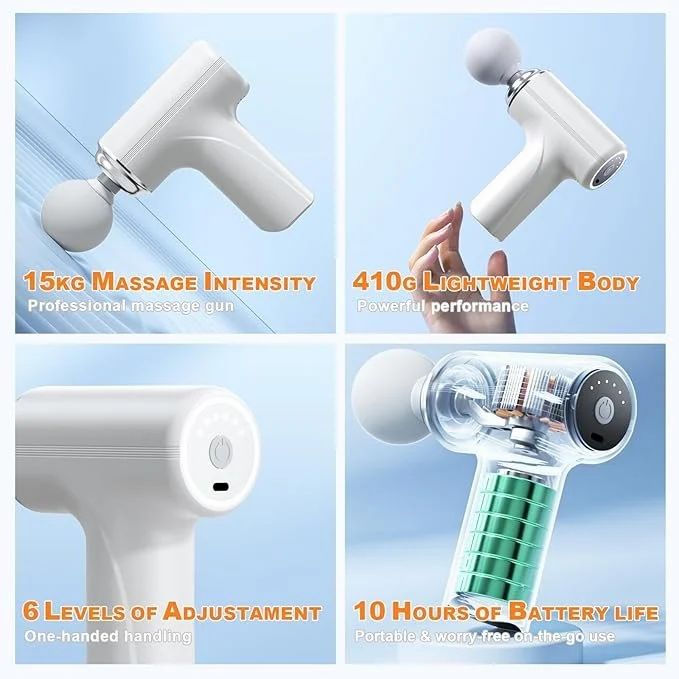 15KG MASSAGE INTENSITY
Professional massage gun

410G LIGHTWEIGHT BODY
Powerful performance

6 LEVELS OF ADJUSTAMENT
One-handed handling

10 HOURS OF BATTERY LIFE
Portable & worry-free on-the-go use